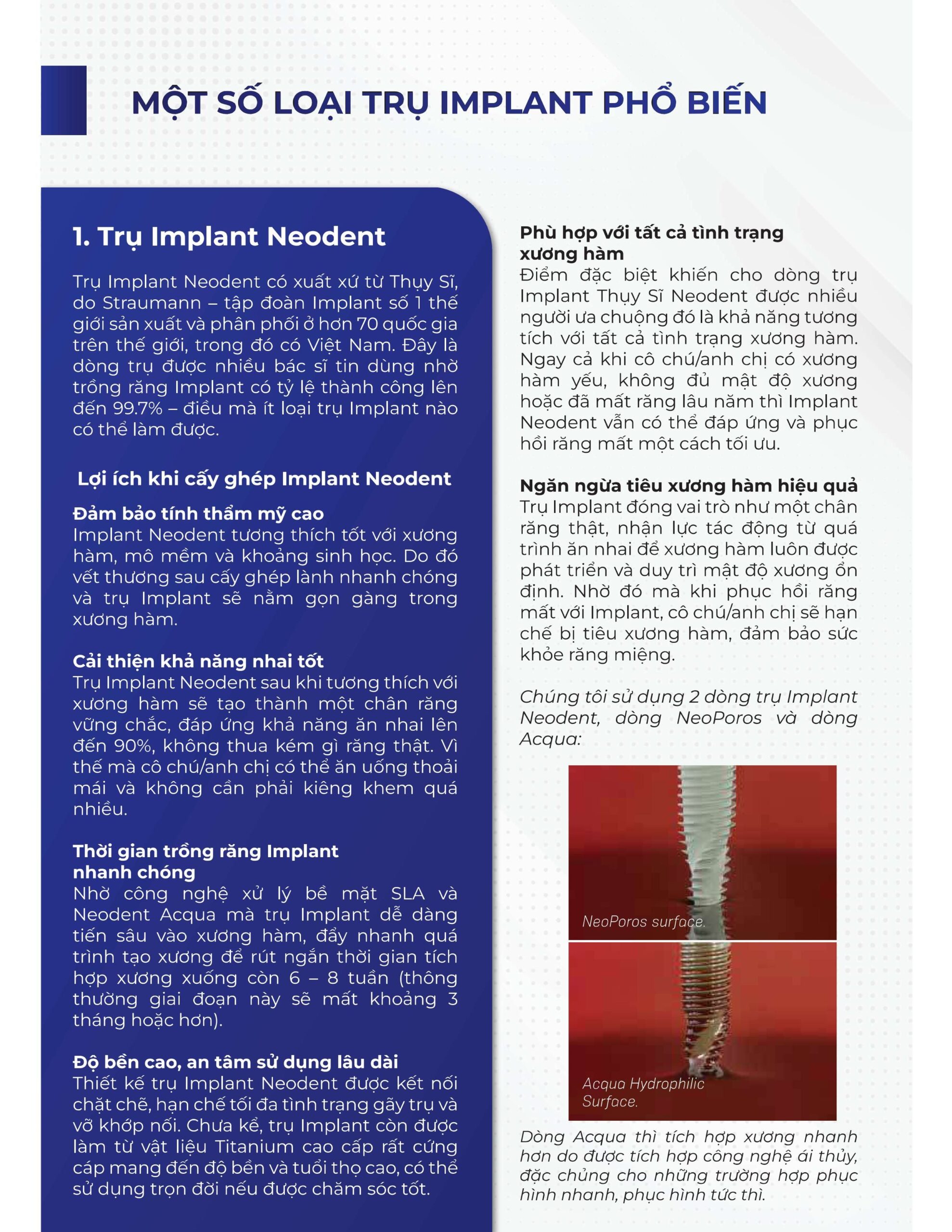 MỘT SỐ LOẠI TRỤ IMPLANT PHỔ BIẾN

1. Trụ Implant Neodent

Trụ Implant Neodent có xuất xứ từ Thụy Sĩ, do Straumann – tập đoàn Implant số 1 thế giới sản xuất và phân phối ở hơn 70 quốc gia trên thế giới, trong đó có Việt Nam. Đây là dòng trụ được nhiều bác sĩ tin dùng nhờ trồng răng Implant có tỷ lệ thành công lên đến 99.7% – điều mà ít loại trụ Implant nào có thể làm được.

Lợi ích khi cấy ghép Implant Neodent

Đảm bảo tính thẩm mỹ cao
Implant Neodent tương thích tốt với xương hàm, mô mềm và khoảng sinh học. Do đó vết thương sau cấy ghép lành nhanh chóng và trụ Implant sẽ nằm gọn gàng trong xương hàm.

Cải thiện khả năng nhai tốt
Trụ Implant Neodent sau khi tương thích với xương hàm sẽ tạo thành một chân răng vững chắc, đáp ứng khả năng ăn nhai lên đến 90%, không thua kém gì răng thật. Vì thế mà cô chú/anh chị có thể ăn uống thoải mái và không cần phải kiêng khem quá nhiều.

Thời gian trồng răng Implant nhanh chóng
Nhờ công nghệ xử lý bề mặt SLA và Neodent Acqua mà trụ Implant dễ dàng tiến sâu vào xương hàm, đẩy nhanh quá trình tạo xương để rút ngắn thời gian tích hợp xương xuống còn 6 – 8 tuần (thông thường giai đoạn này sẽ mất khoảng 3 tháng hoặc hơn).

Độ bền cao, an tâm sử dụng lâu dài
Thiết kế trụ Implant Neodent được kết nối chặt chẽ, hạn chế tối đa tình trạng gãy trụ và vỡ khớp nối. Chưa kể, trụ Implant còn được làm từ vật liệu Titanium cao cấp rất cứng cáp mang đến độ bền và tuổi thọ cao, có thể sử dụng trọn đời nếu được chăm sóc tốt.

Phù hợp với tất cả tình trạng xương hàm
Điểm đặc biệt khiến cho dòng trụ Implant Thụy Sĩ Neodent được nhiều người ưa chuộng đó là khả năng tương tích với tất cả tình trạng xương hàm. Ngay cả khi cô chú/anh chị có xương hàm yếu, không đủ mật độ xương hoặc đã mất răng lâu năm thì Implant Neodent vẫn có thể đáp ứng và phục hồi răng mất một cách tối ưu.

Ngăn ngừa tiêu xương hàm hiệu quả
Trụ Implant đóng vai trò như một chân răng thật, nhận lực tác động từ quá trình ăn nhai để xương hàm luôn được phát triển và duy trì mật độ xương ổn định. Nhờ đó mà khi phục hồi răng mất với Implant, cô chú/anh chị sẽ hạn chế bị tiêu xương hàm, đảm bảo sức khỏe răng miệng.

Chúng tôi sử dụng 2 dòng trụ Implant Neodent, dòng NeoPoros và dòng Acqua:

NeoPoros surface.

Acqua Hydrophilic Surface.

Dòng Acqua thì tích hợp xương nhanh hơn do được tích hợp công nghệ ái thủy, đặc chủng cho những trường hợp phục hình nhanh, phục hình tức thì.